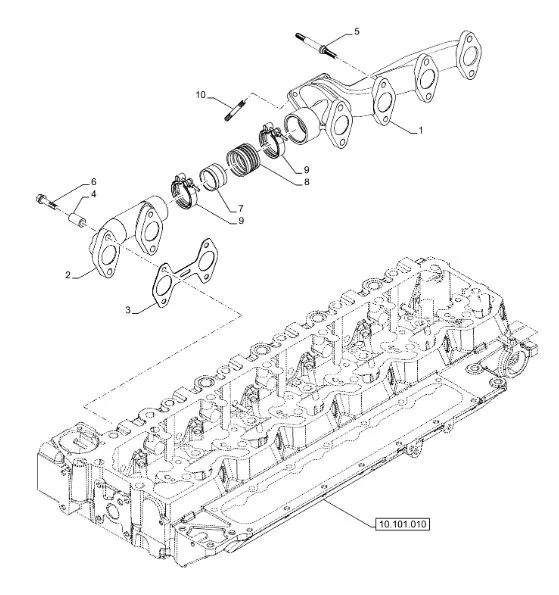 5
10
1
9
8
6
4
7
9
2
3
10.101.010